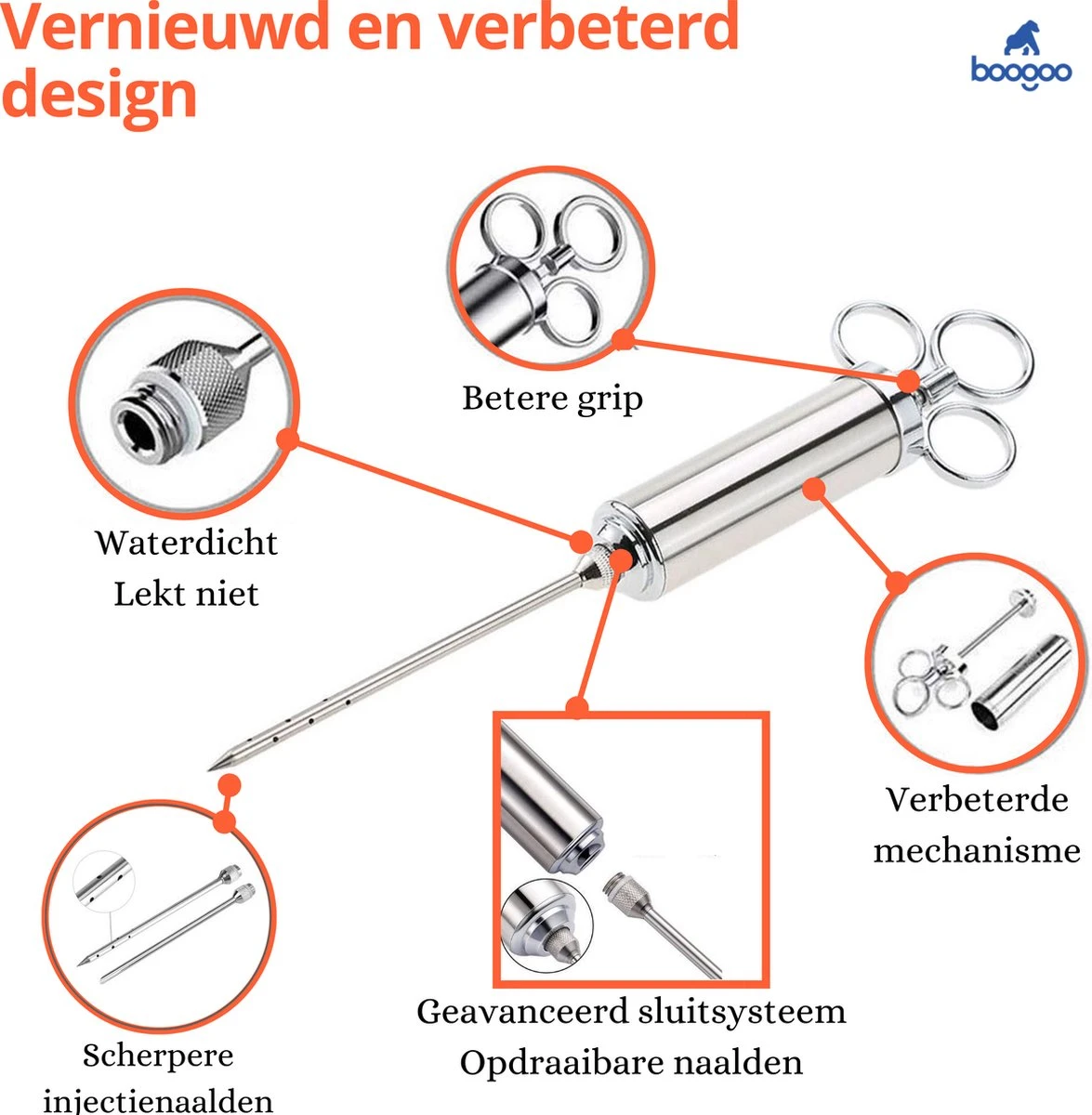 Vernieuwd en verbeterd design

boogoo

Betere grip

Waterdicht
Lekt niet

Verbeterde mechanisme

Geavanceerd sluitsysteem
Opdraaibare naalden

Scherpere injectienaalden