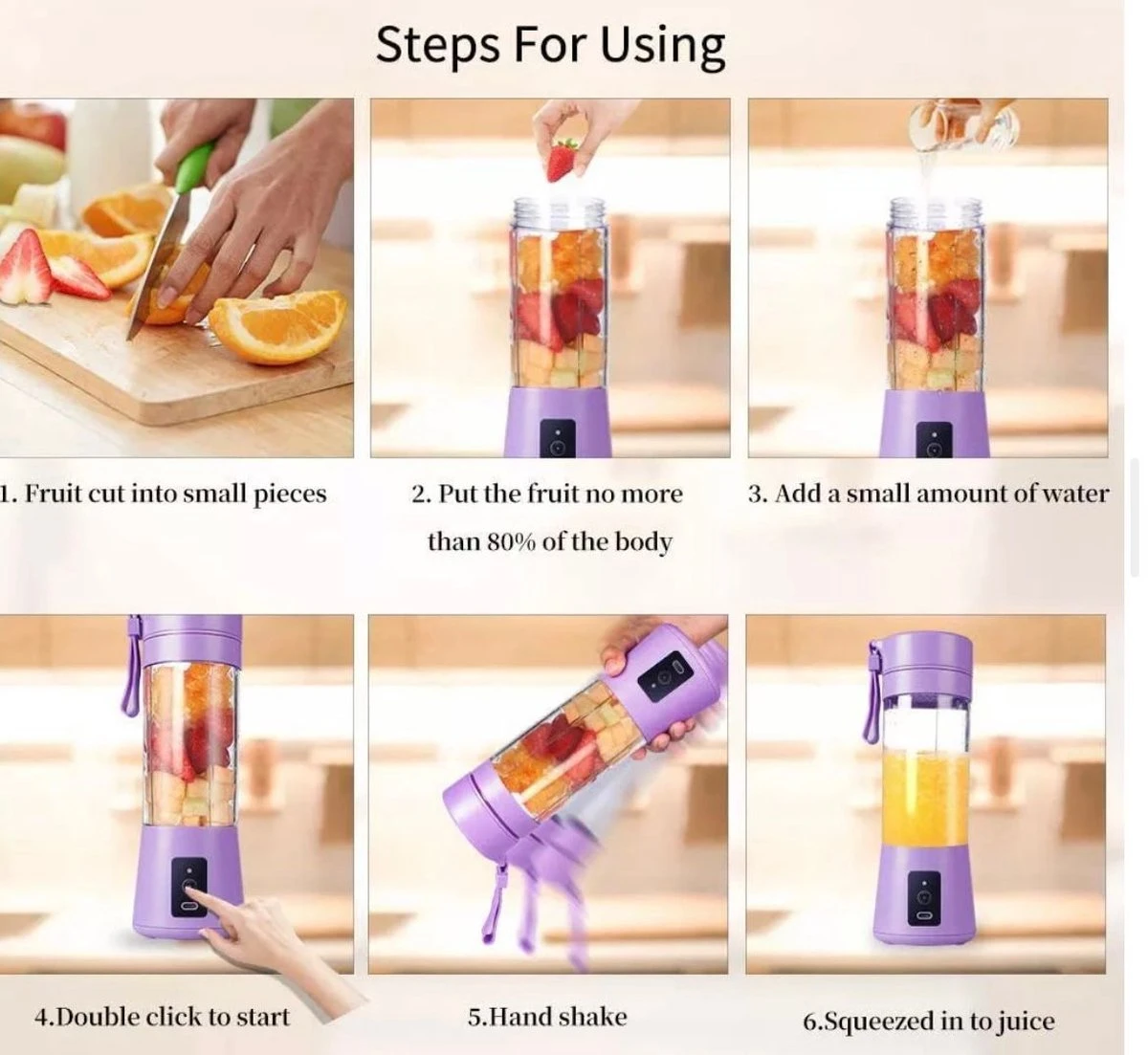 Steps For Using

1. Fruit cut into small pieces

2. Put the fruit no more than 80% of the body

3. Add a small amount of water

4.Double click to start

5.Hand shake

6.Squeezed in to juice