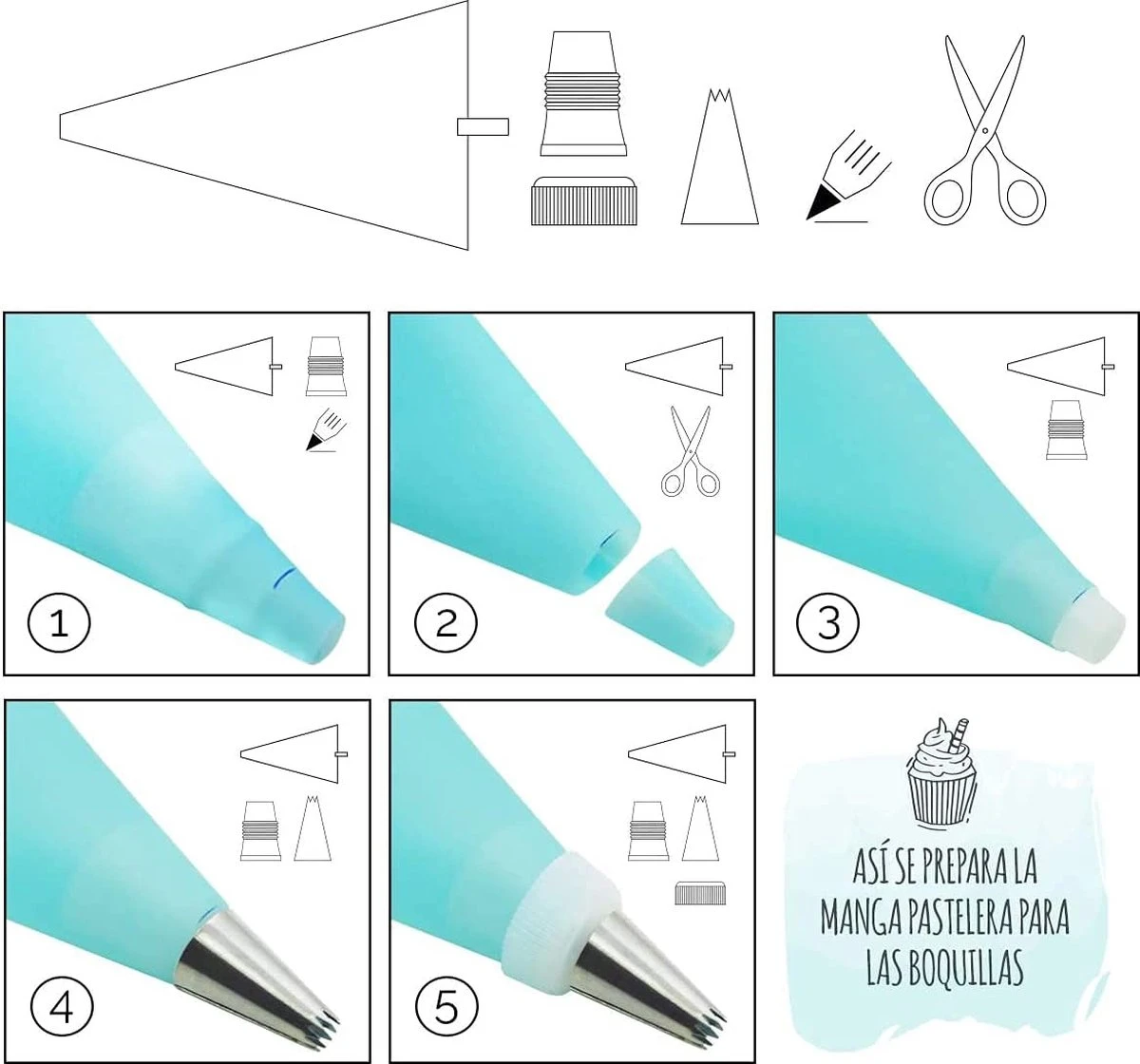 1

2

3

4

5

ASÍ SE PREPARA LA MANGA PASTELERA PARA LAS BOQUILLAS