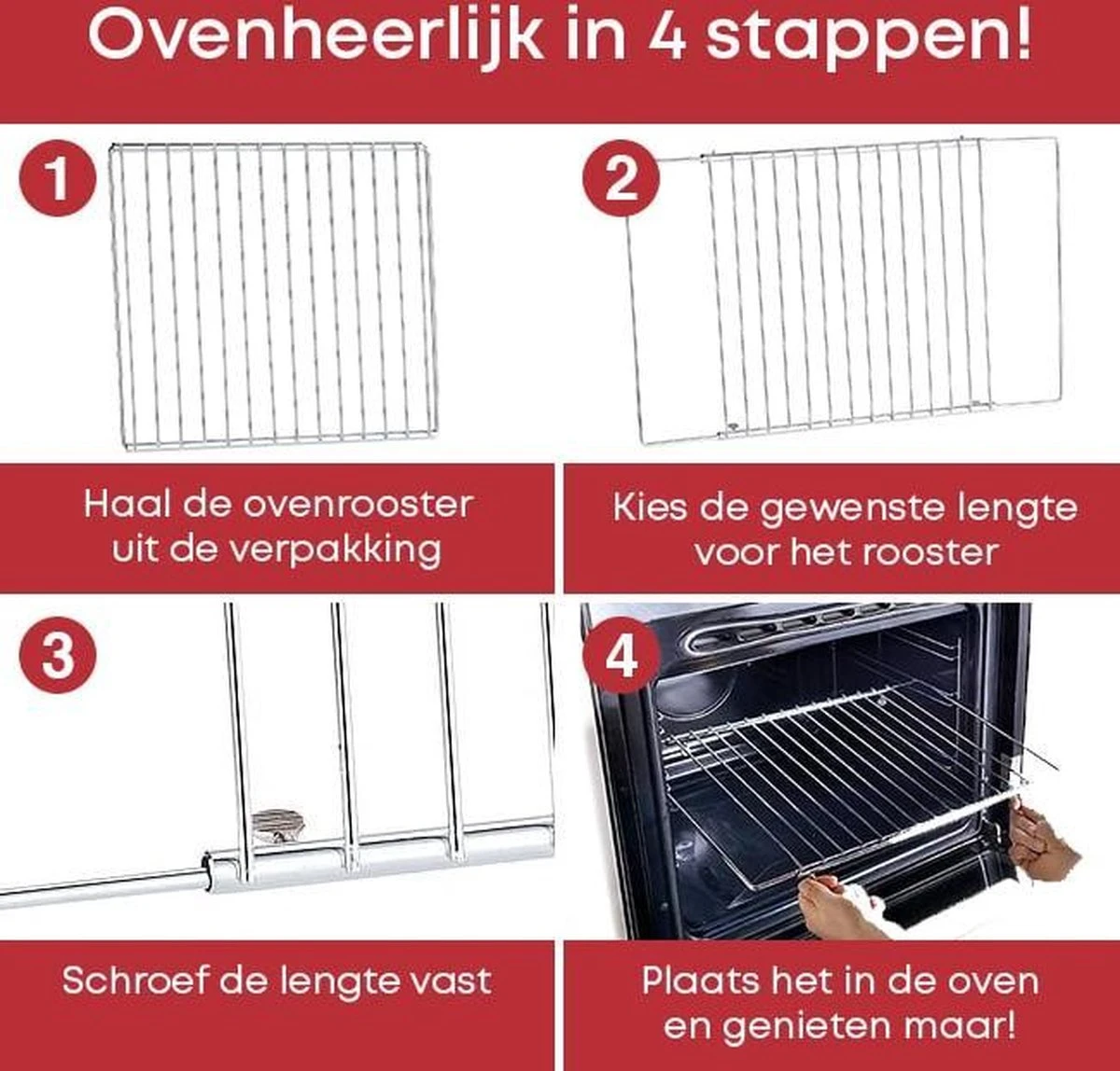 Ovenheerlijk in 4 stappen!

1

Haal de ovenrooster uit de verpakking

2

Kies de gewenste lengte voor het rooster

3

Schroef de lengte vast

4

Plaats het in de oven en genieten maar!