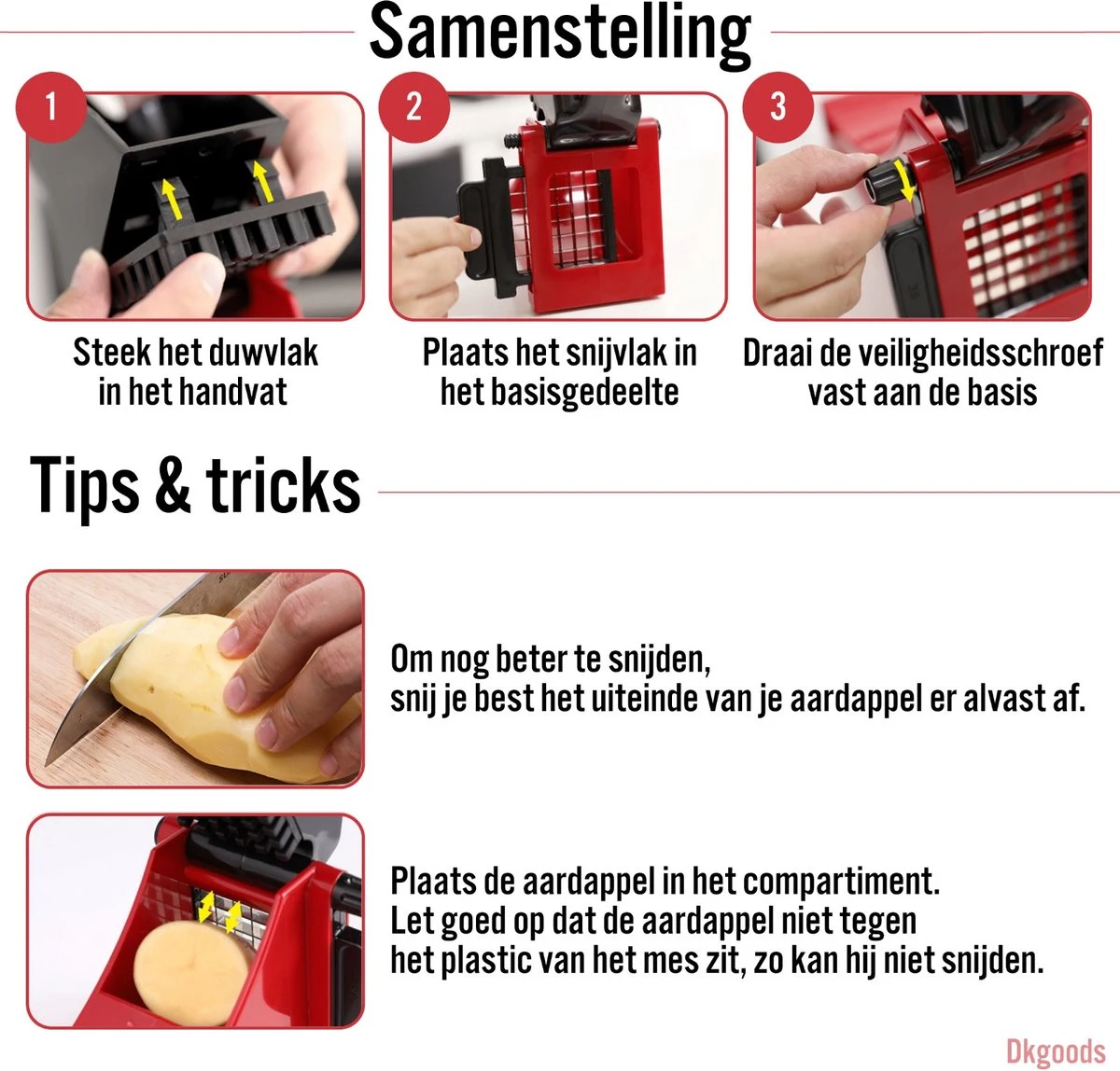 Samenstelling

1

Steek het duwvlak in het handvat

2

Plaats het snijvlak in het basisgedeelte

3

Draai de veiligheidsschroef vast aan de basis

Tips & tricks

Om nog beter te snijden,
snij je best het uiteinde van je aardappel er alvast af.

Plaats de aardappel in het compartiment.
Let goed op dat de aardappel niet tegen het plastic van het mes zit, zo kan hij niet snijden.

Dkgoods