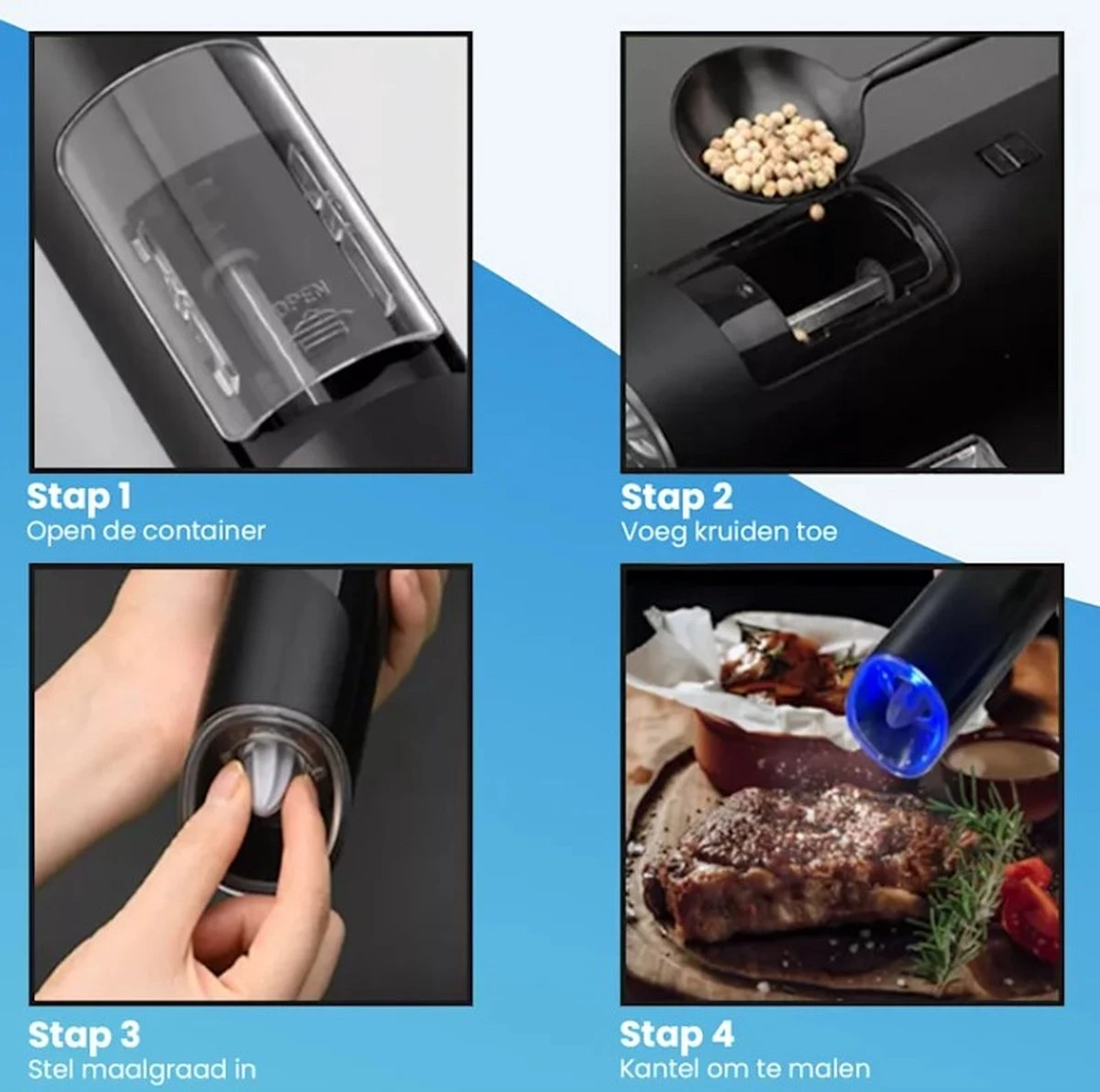 OPEN

Stap 1
Open de container

Stap 2
Voeg kruiden toe

Stap 3
Stel maalgraad in

Stap 4
Kantel om te malen