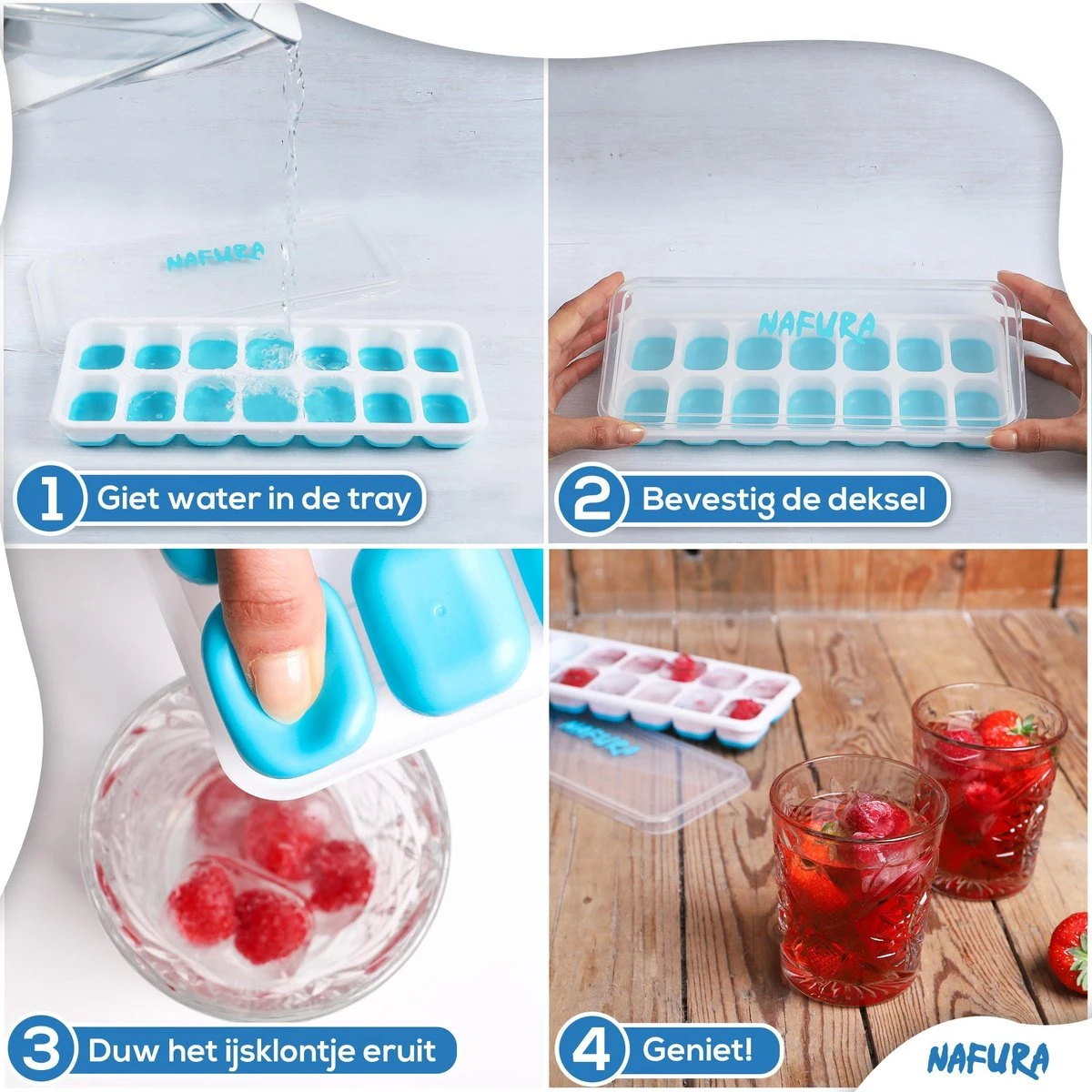 NAFURA

1 Giet water in de tray

NAFURA

2 Bevestig de deksel

3 Duw het ijsklontje eruit

NAFURA

4 Geniet!

NAFURA