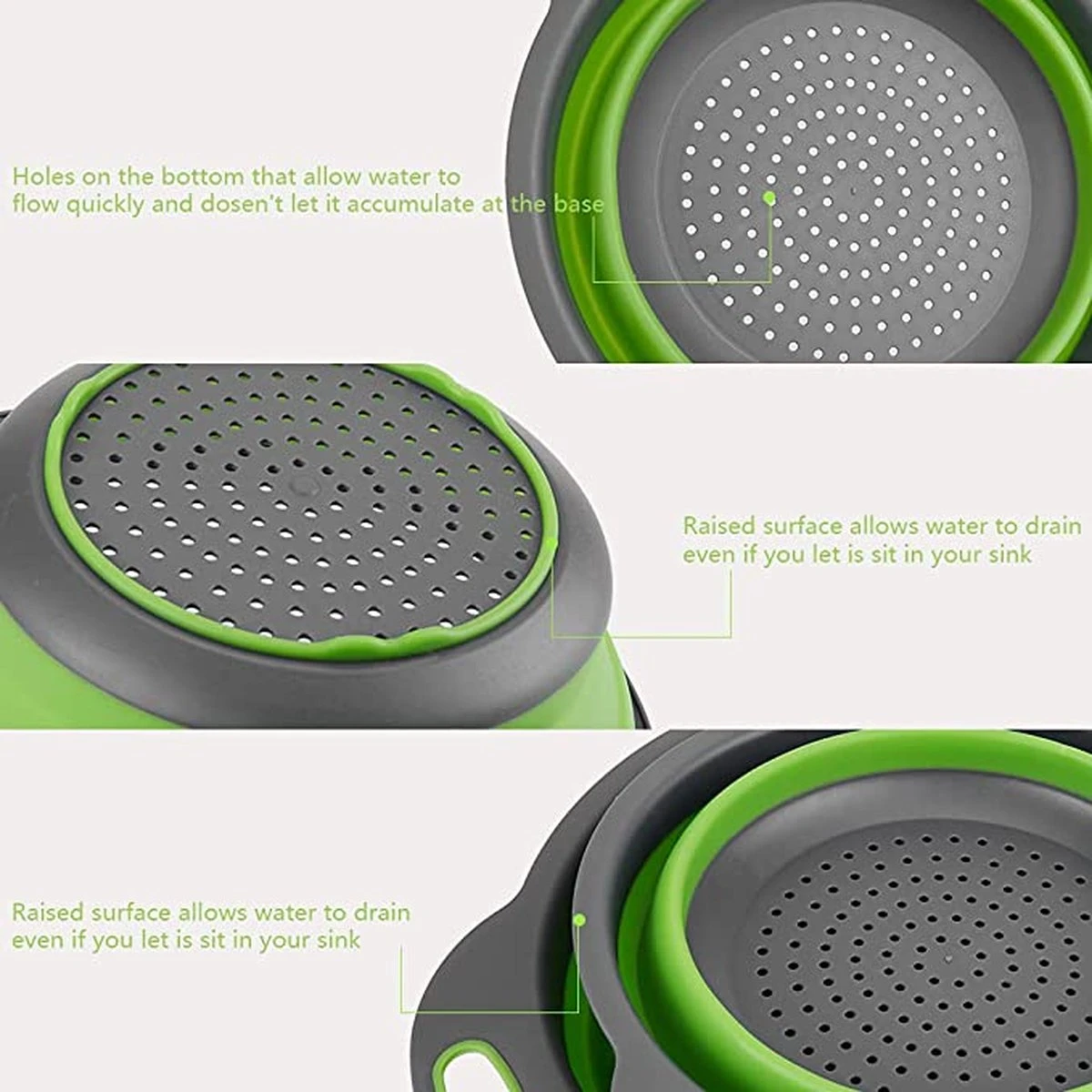 Holes on the bottom that allow water to flow quickly and dosen't let it accumulate at the base

Raised surface allows water to drain even if you let is sit in your sink

Raised surface allows water to drain even if you let is sit in your sink