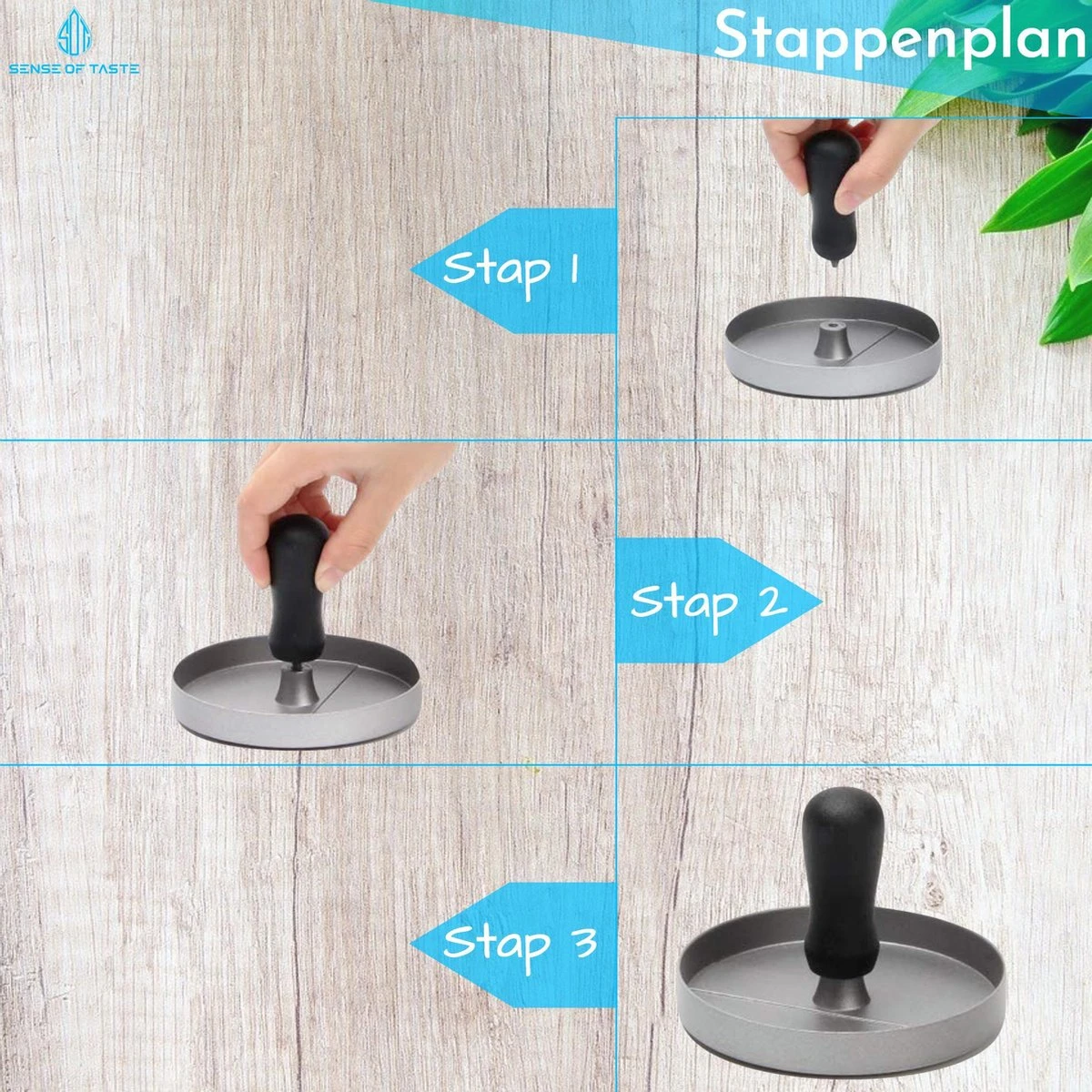 SOT
SENSE OF TASTE

Stappenplan

Stap 1

Stap 2

Stap 3