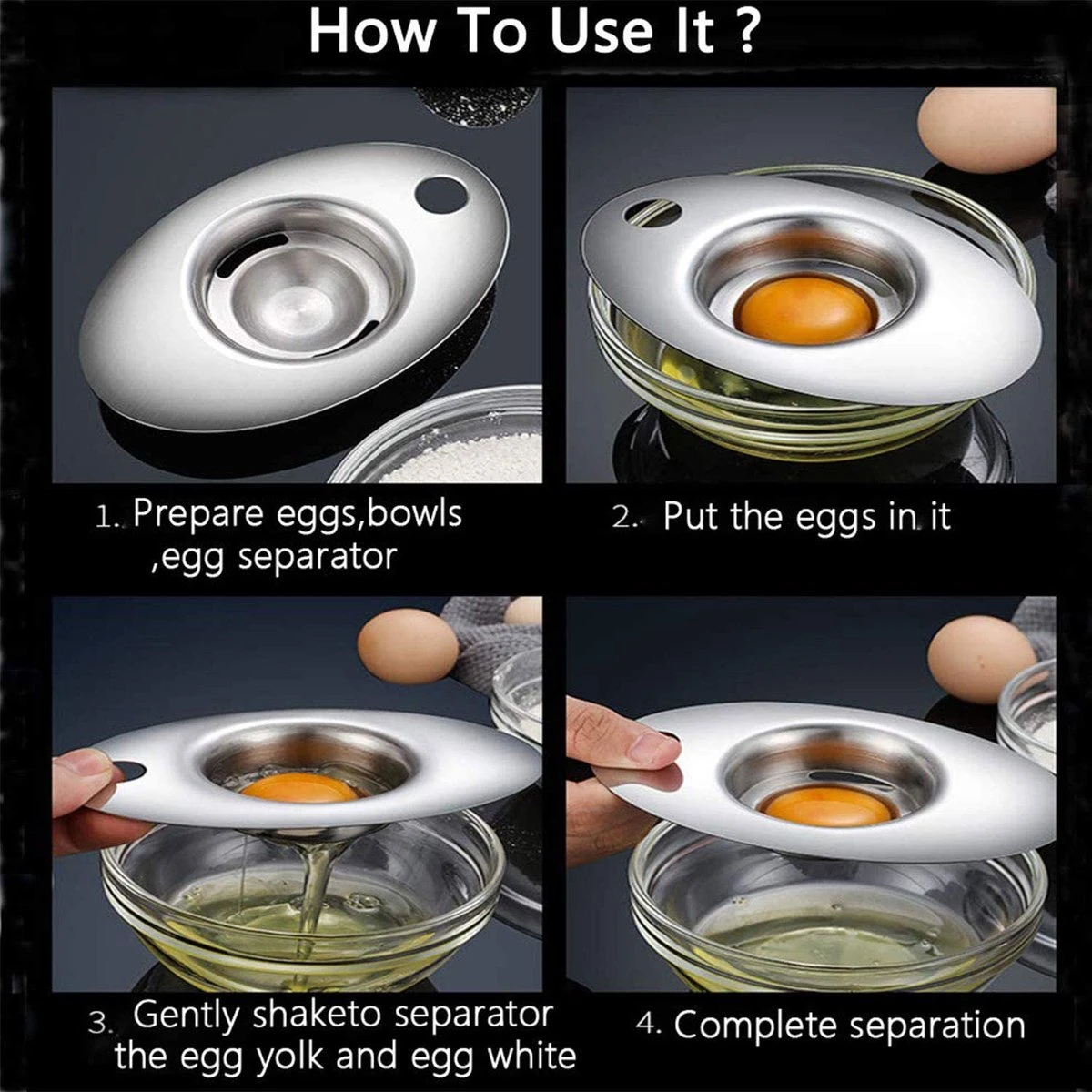 How To Use It ?

1. Prepare eggs,bowls ,egg separator

2. Put the eggs in it

3. Gently shaketo separator the egg yolk and egg white

4. Complete separation