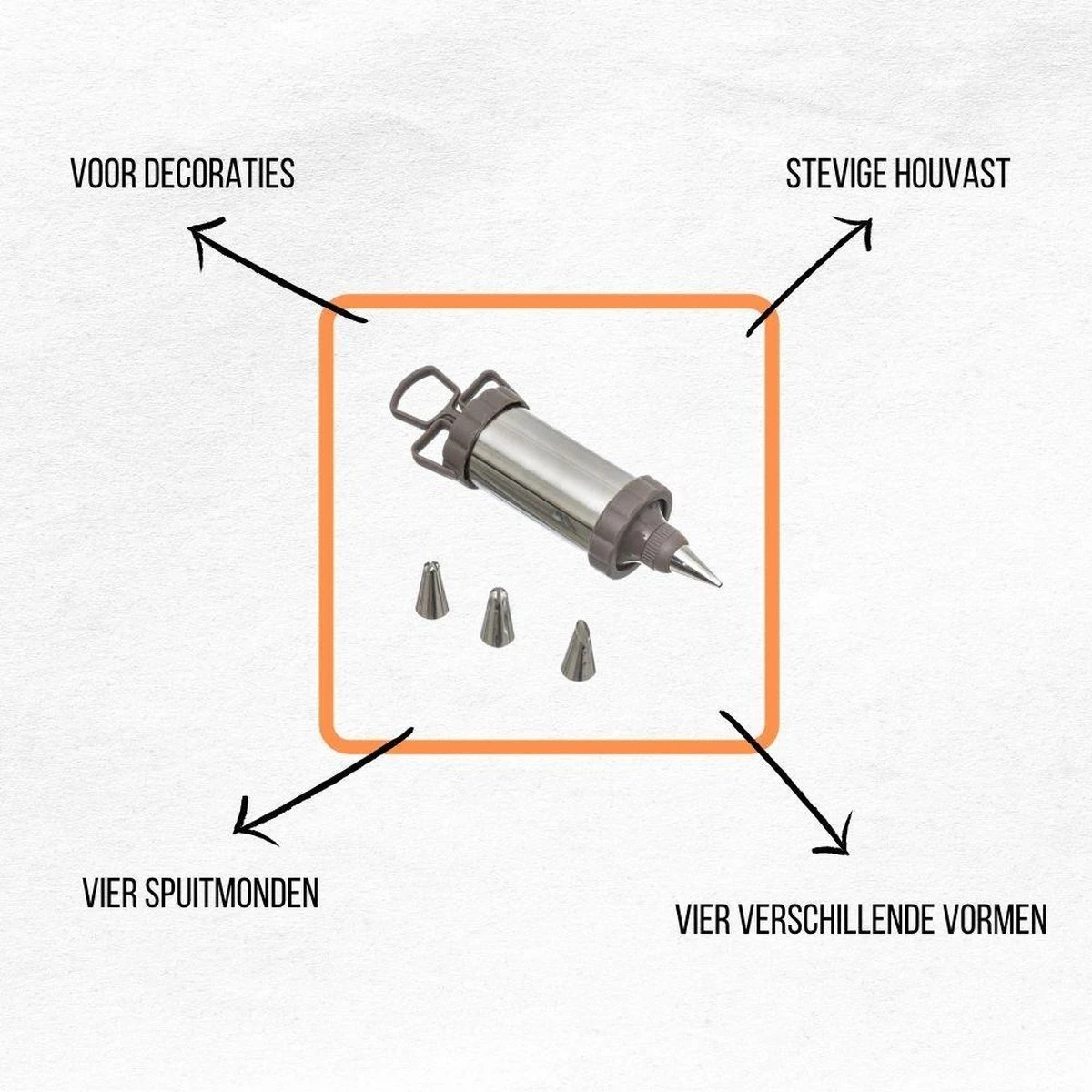 VOOR DECORATIES

STEVIGE HOUVAST

VIER SPUITMONDEN

VIER VERSCHILLENDE VORMEN