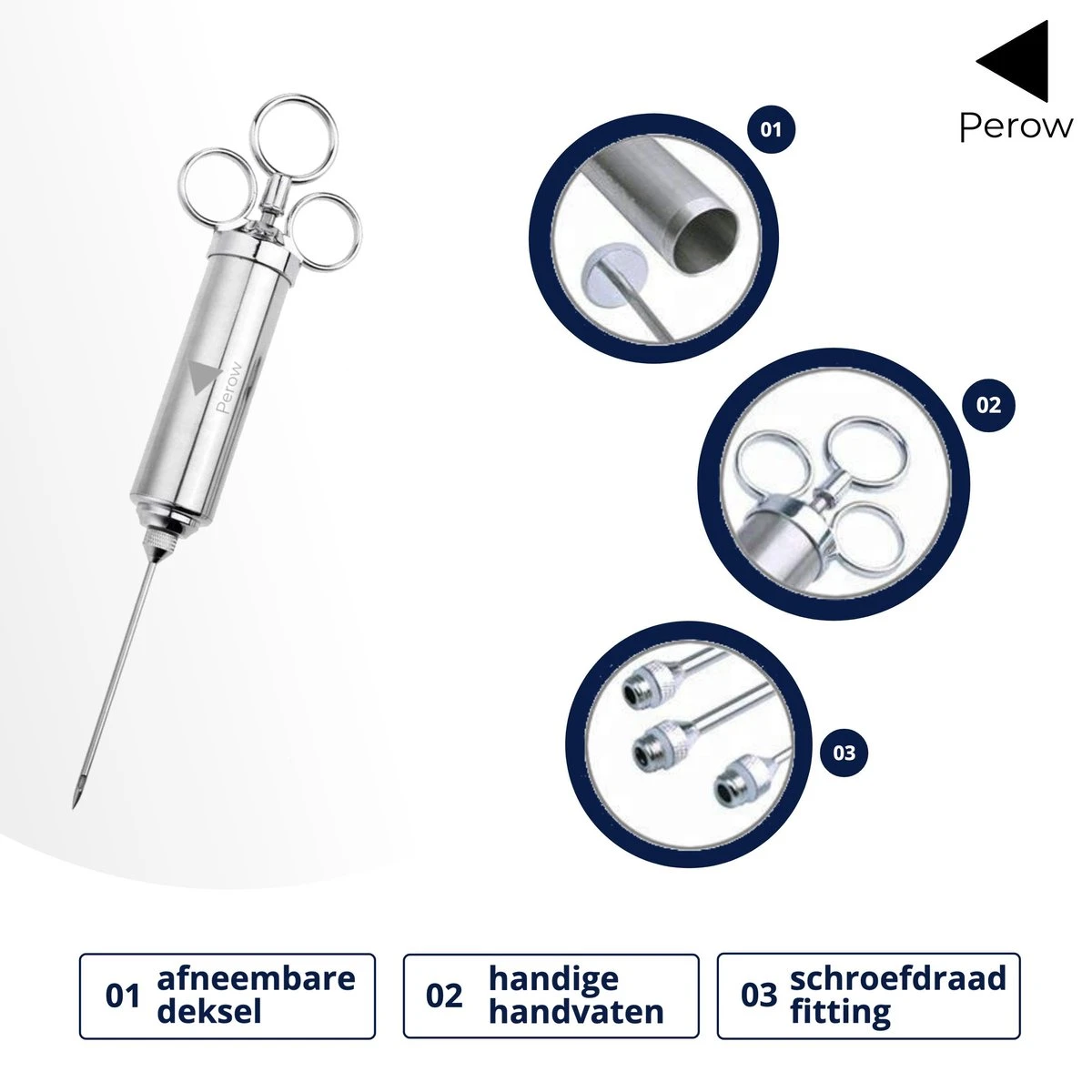 Perow

Perow

01

02

03

01 afneembare deksel

02 handige handvaten

03 schroefdraad fitting