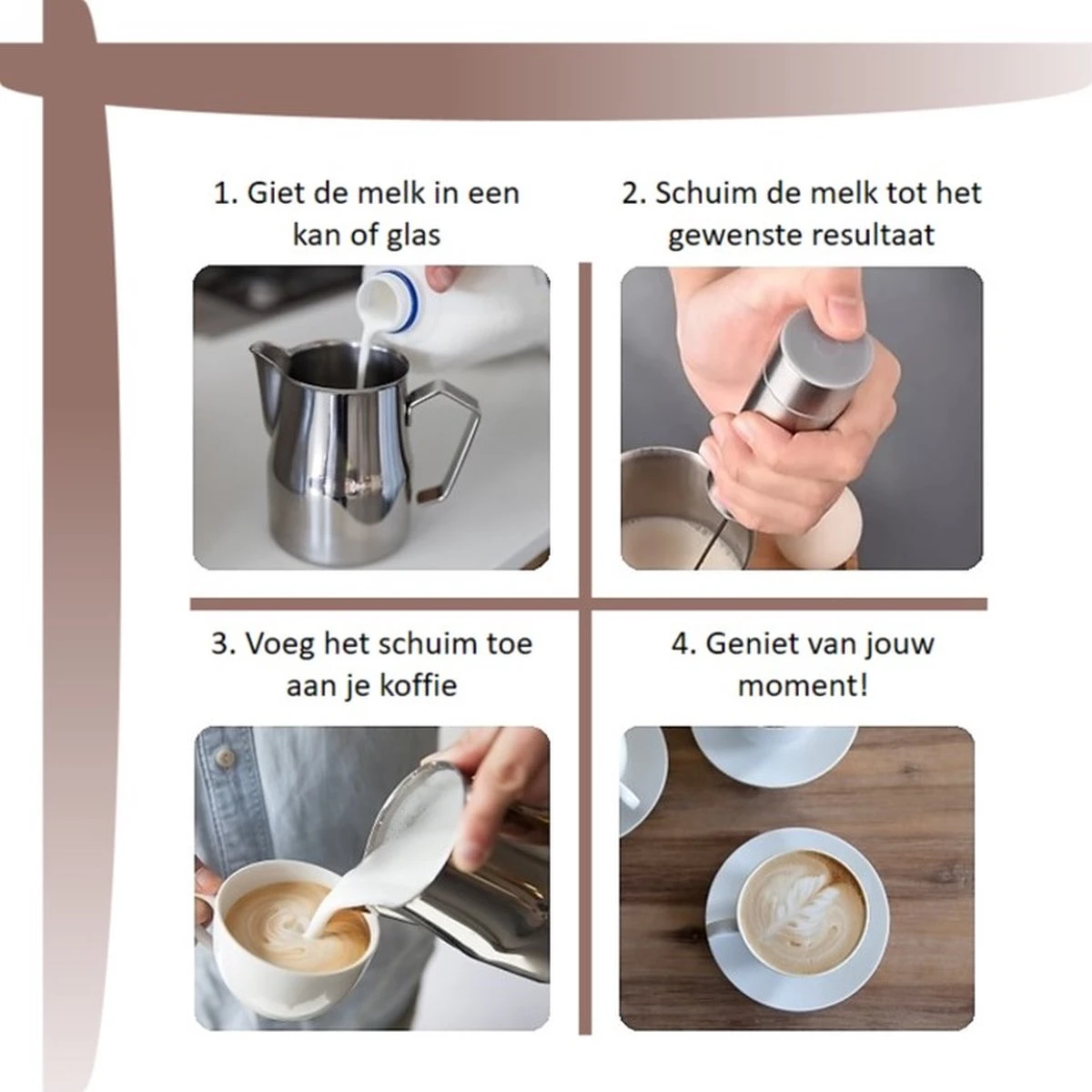 1. Giet de melk in een kan of glas

2. Schuim de melk tot het gewenste resultaat

3. Voeg het schuim toe aan je koffie

4. Geniet van jouw moment!