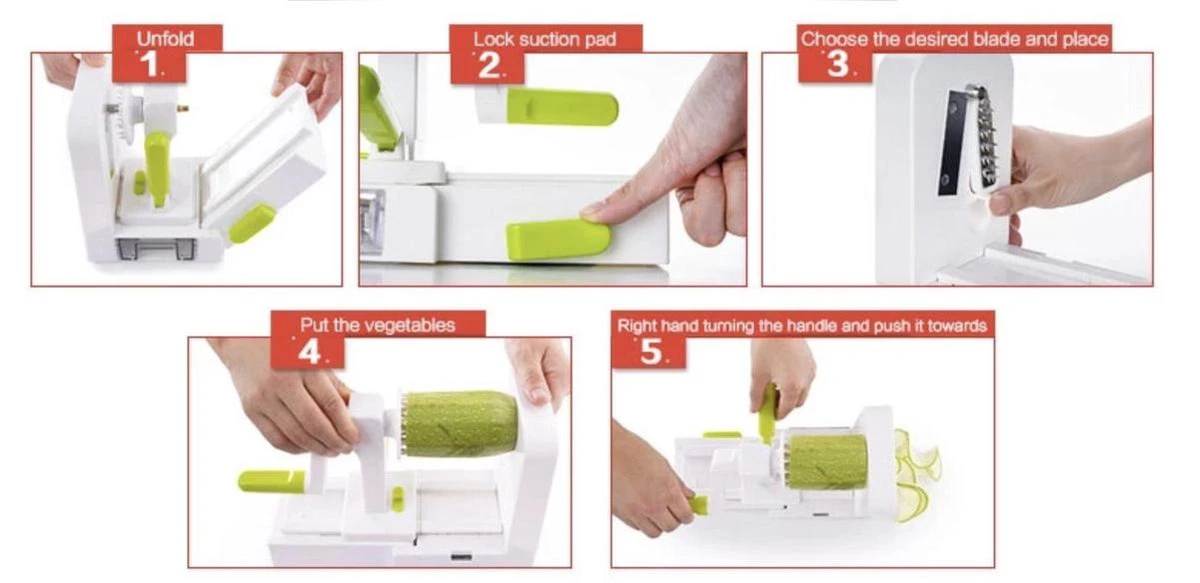 Unfold
1.

Lock suction pad
2.

Choose the desired blade and place
3.

Put the vegetables
4.

Right hand turning the handle and push it towards
5.