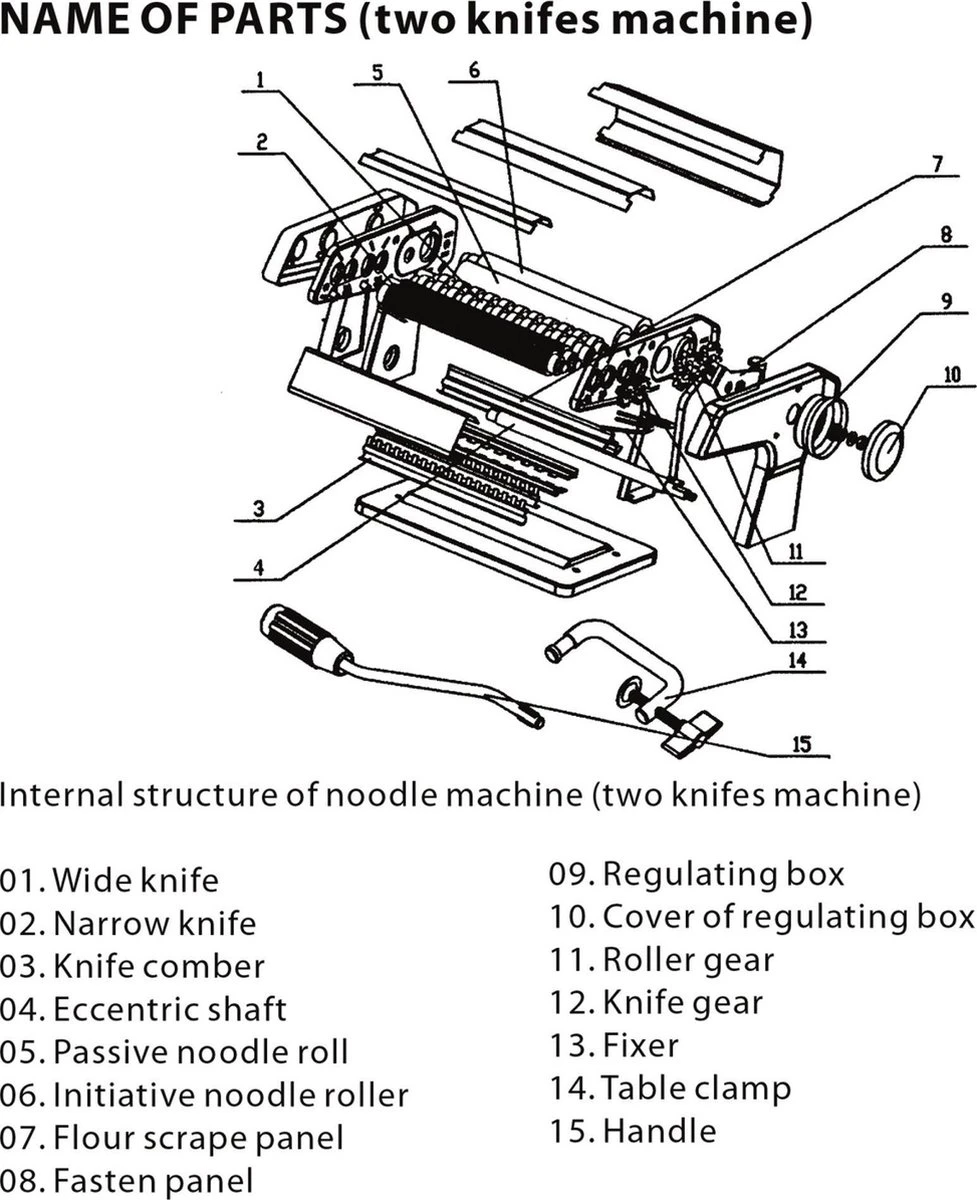 NAME OF PARTS (two knifes machine)

1
5
6
2
7
8
9
10
3
4
11
12
13
14
15

Internal structure of noodle machine (two knifes machine)

01. Wide knife
02. Narrow knife
03. Knife comber
04. Eccentric shaft
05. Passive noodle roll
06. Initiative noodle roller
07. Flour scrape panel
08. Fasten panel

09. Regulating box
10. Cover of regulating box
11. Roller gear
12. Knife gear
13. Fixer
14. Table clamp
15. Handle