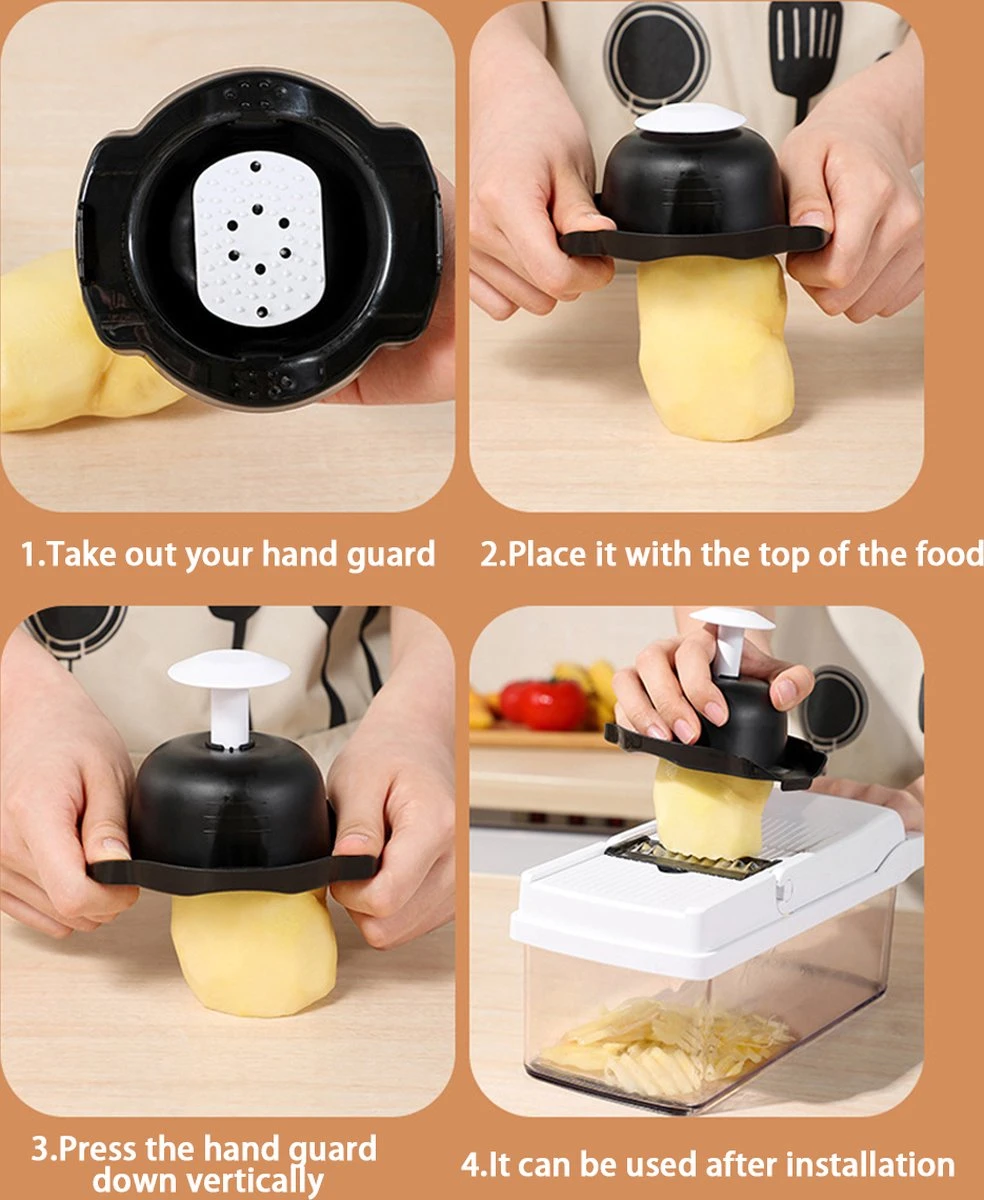 1.Take out your hand guard

2.Place it with the top of the food

3.Press the hand guard down vertically

4.It can be used after installation